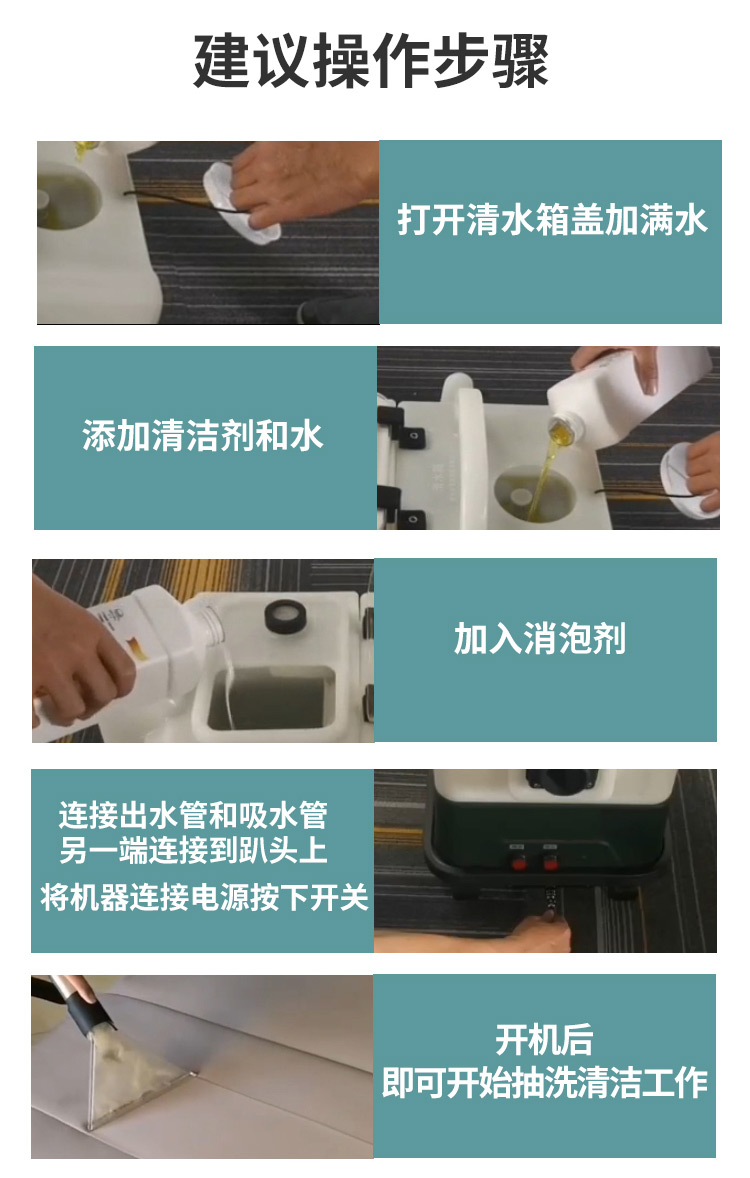 建议操作步骤

打开清水箱盖加满水

添加清洁剂和水

加入消泡剂

连接出水管和吸水管
另一端连接到趴头上
将机器连接电源按下开关

开机后
即可开始抽洗清洁工作